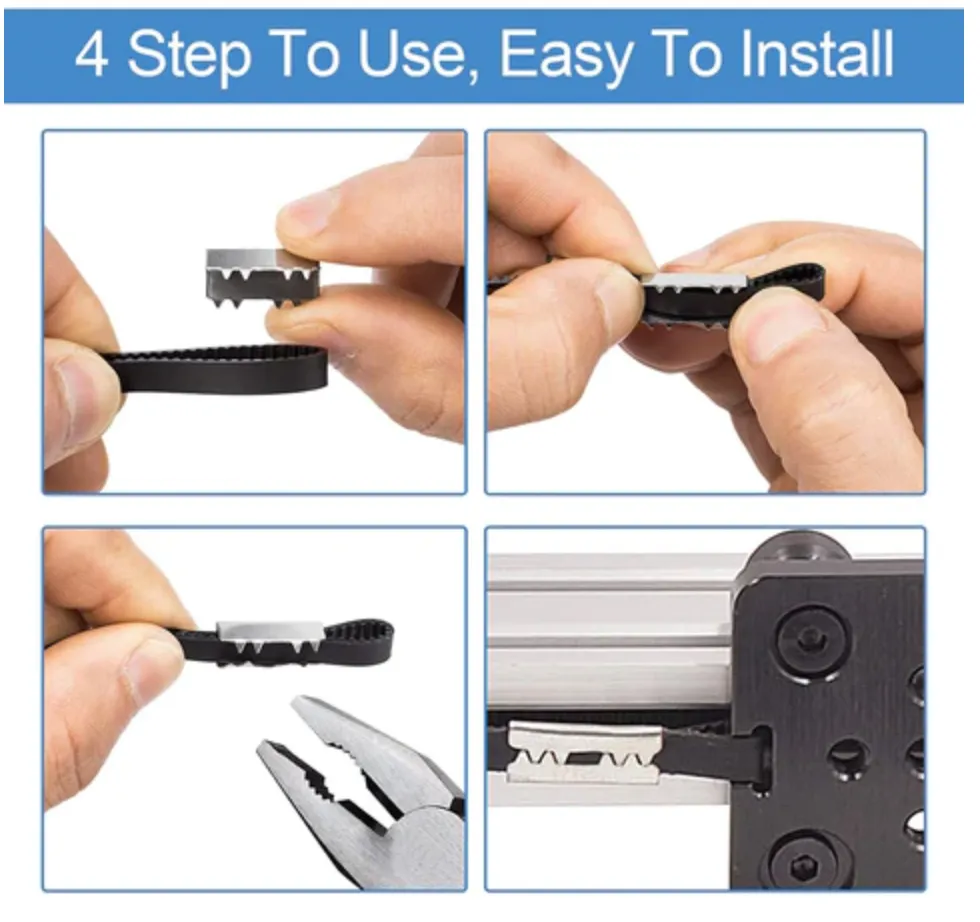 4 Step To Use, Easy To Install