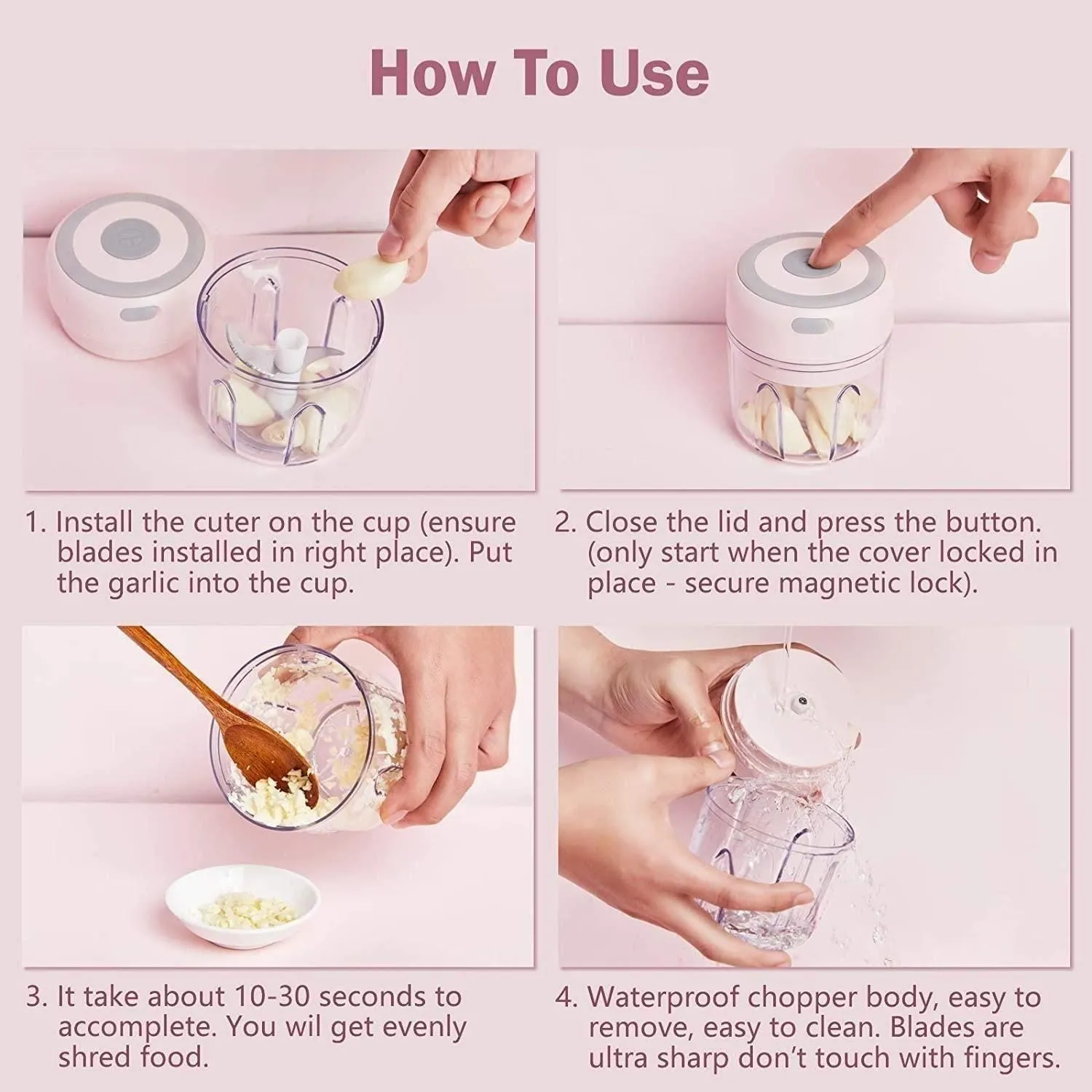 How To Use

1. Install the cuter on the cup (ensure blades installed in right place). Put the garlic into the cup.

2. Close the lid and press the button. (only start when the cover locked in place - secure magnetic lock).

3. It take about 10-30 seconds to accomplete. You wil get evenly shred food.

4. Waterproof chopper body, easy to remove, easy to clean. Blades are ultra sharp don't touch with fingers.